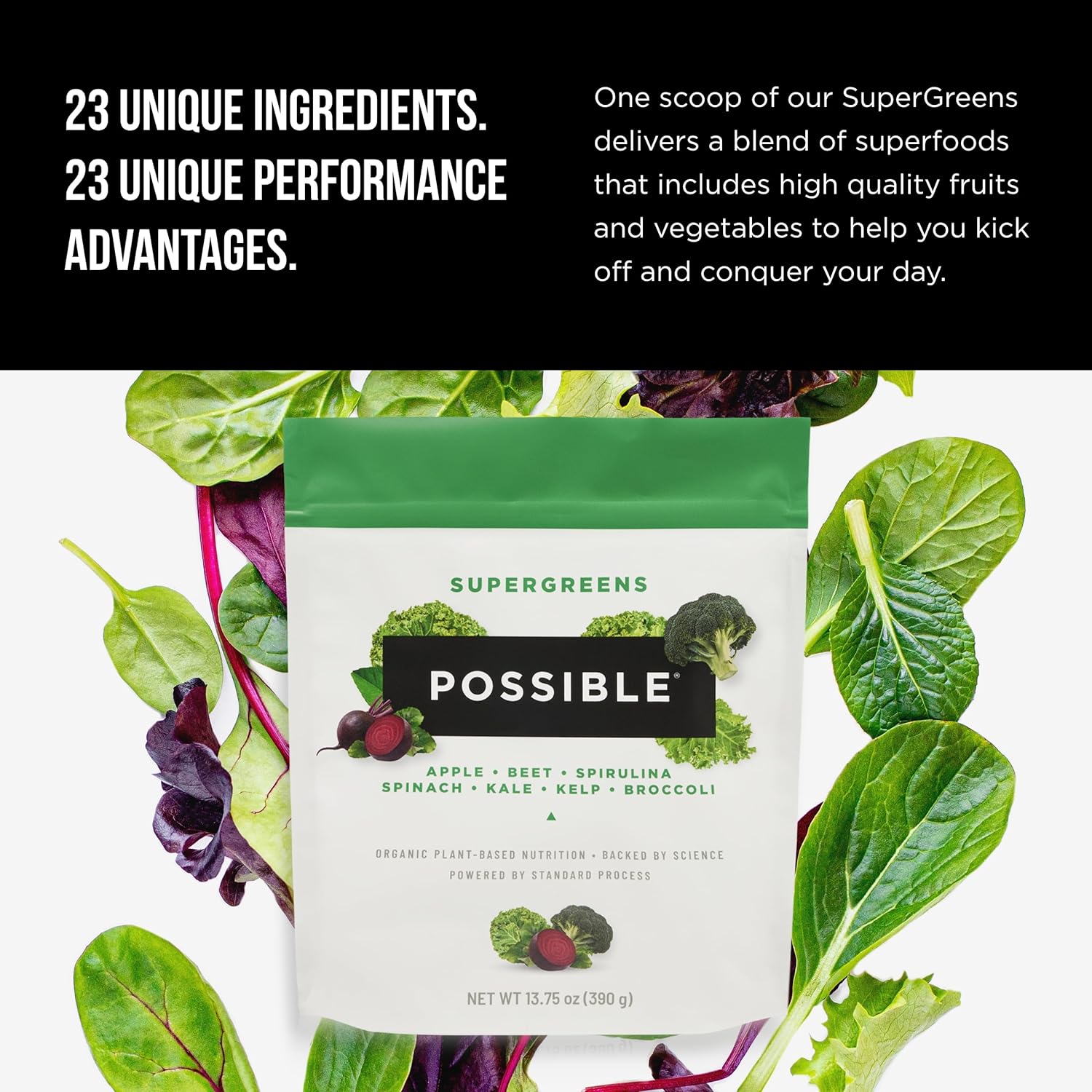 23 UNIQUE INGREDIENTS.
23 UNIQUE PERFORMANCE ADVANTAGES.

One scoop of our SuperGreens delivers a blend of superfoods that includes high quality fruits and vegetables to help you kick off and conquer your day.

SUPERGREENS

POSSIBLE®

APPLE • BEET • SPIRULINA
SPINACH • KALE • KELP • BROCCOLI

ORGANIC PLANT-BASED NUTRITION • BACKED BY SCIENCE
POWERED BY STANDARD PROCESS

NET WT 13.75 oz (390 g)